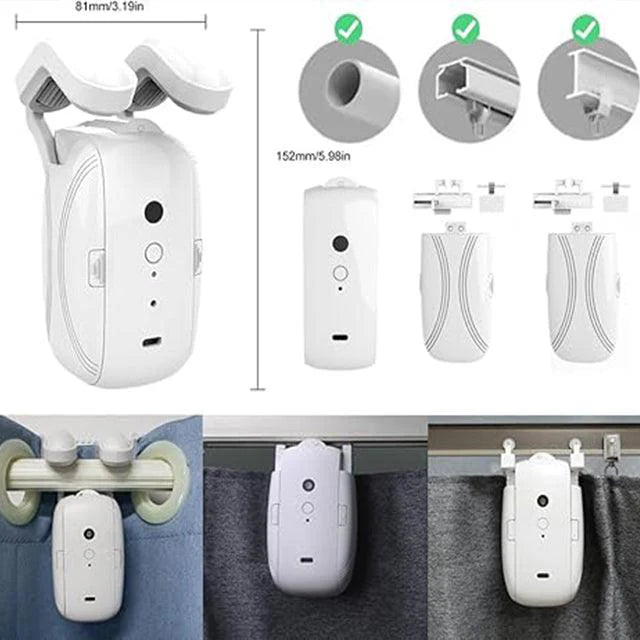 81mm/3.19in

152mm/5.98in